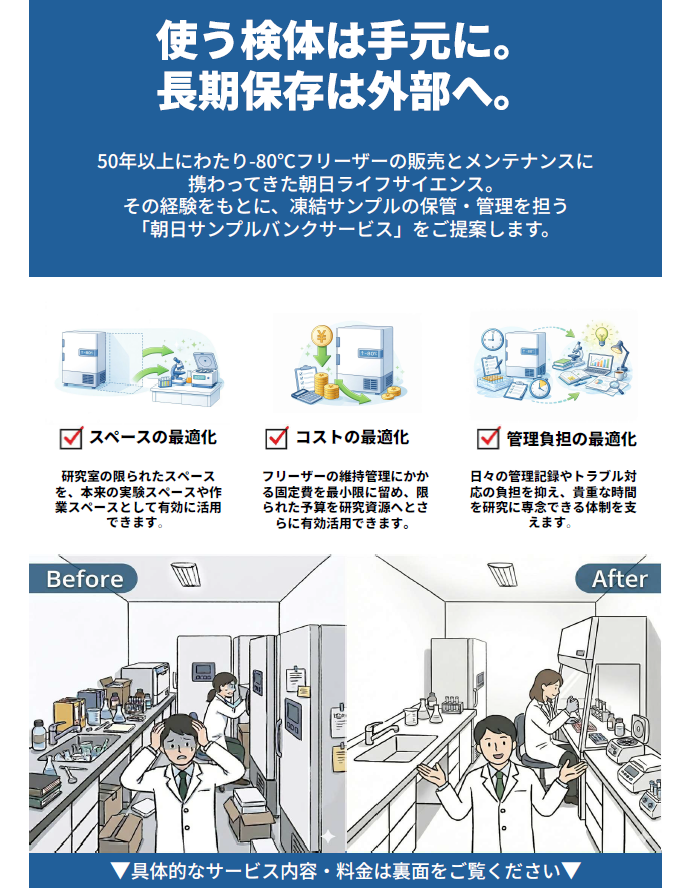 使う検体は手元に。
長期保存は外部へ。

50年以上にわたり-80℃フリーザーの販売とメンテナンスに携わってきた朝日ライフサイエンス。
その経験をもとに、凍結サンプルの保管・管理を担う「朝日サンプルバンクサービス」をご提案します。

スペースの最適化

研究室の限られたスペースを、本来の実験スペースや作業スペースとして有効に活用できます。

コストの最適化

フリーザーの維持管理にかかる固定費を最小限に留め、限られた予算を研究資源へとさらに有効活用できます。

管理負担の最適化

日々の管理記録やトラブル対応の負担を抑え、貴重な時間を研究に専念できる体制を支えます。

Before

After

▼具体的なサービス内容・料金は裏面をご覧ください▼